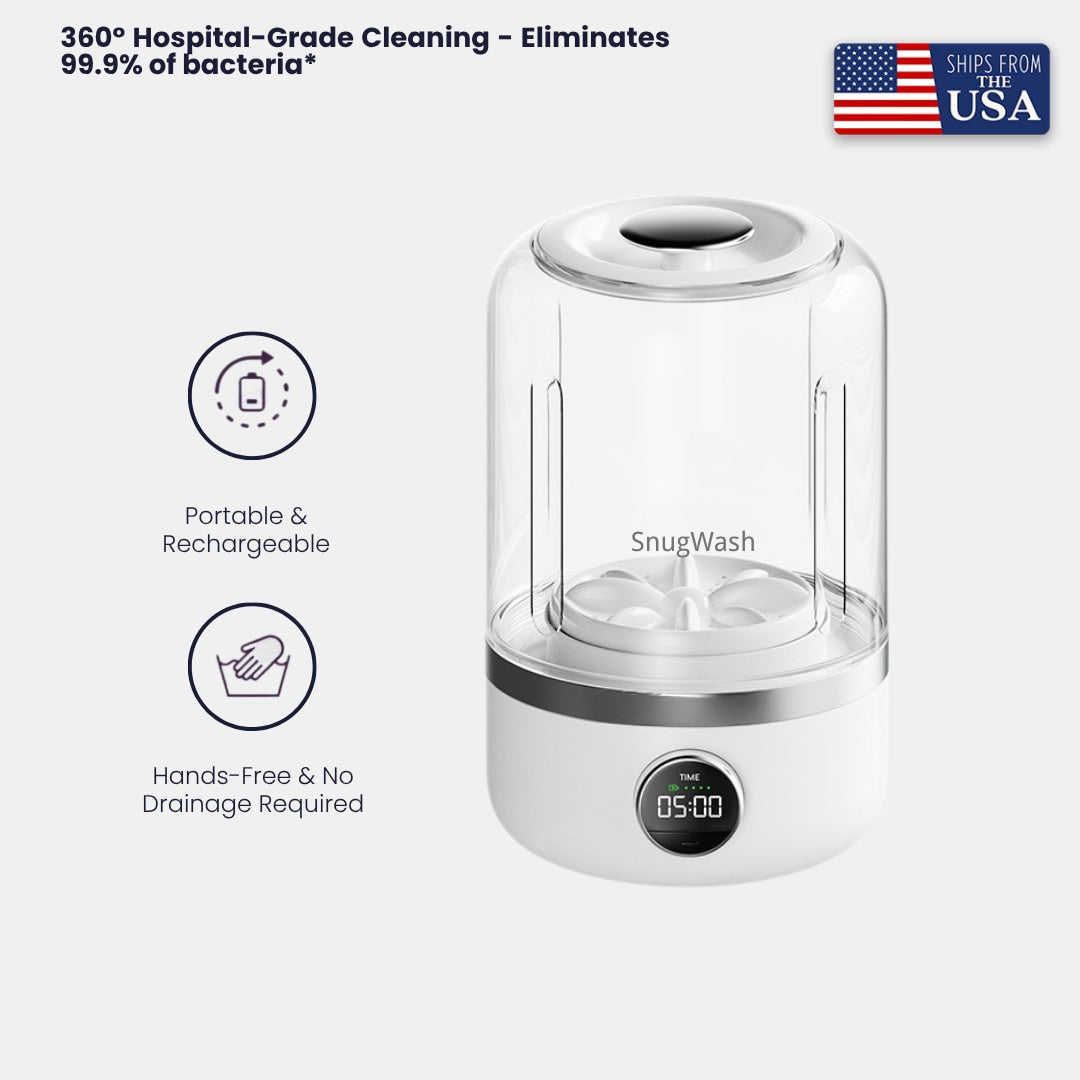 360° Hospital-Grade Cleaning - Eliminates 99.9% of bacteria*

SHIPS FROM THE USA

Portable & Rechargeable

Hands-Free & No Drainage Required

SnugWash

TIME

05:00